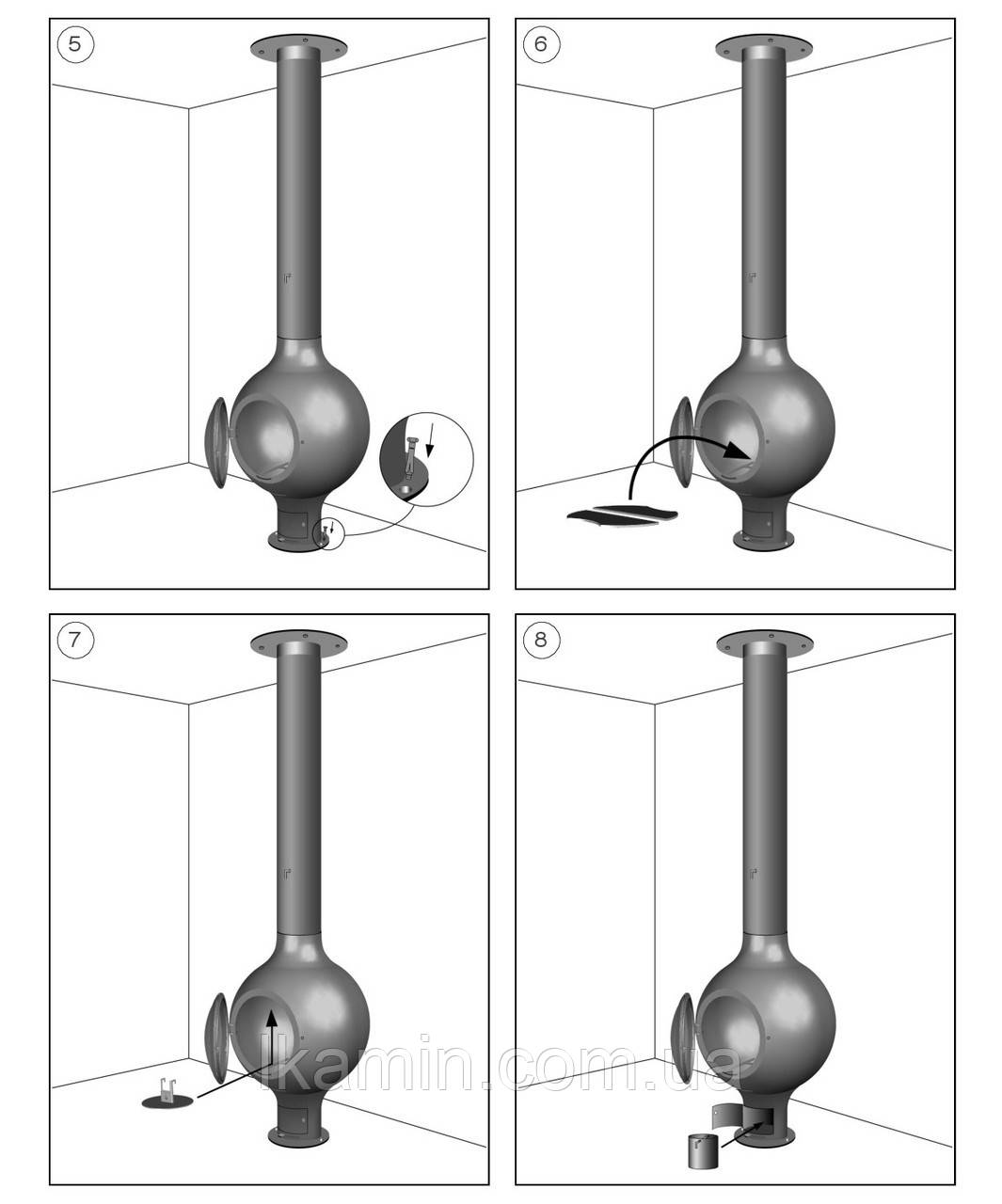 5

6

7

8

ikamin.com.ua