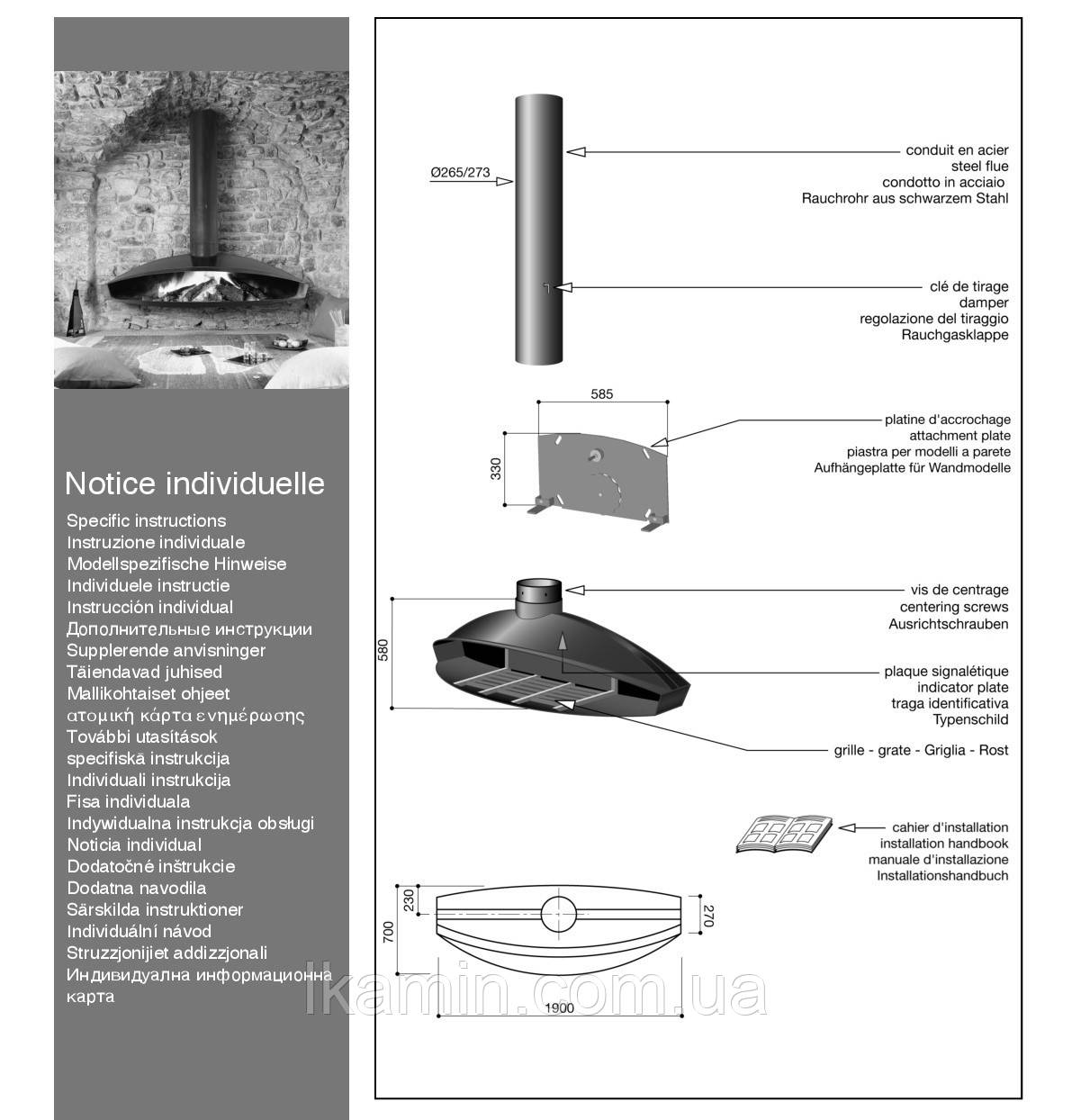 Notice individuelle
Specific instructions
Instruzione individuale
Modellspezifische Hinweise
Individuele instructie
Instrucción individual
Дополнительные инструкции
Supplerende anvisninger
Täiendavad juhised
Mallikohtaiset ohjeet
ατομική κάρτα ενημέρωσης
További utasítások
specifiskā instrukcija
Individuali instrukcija
Fisa individuala
Indywidualna instrukcja obsługi
Noticia individual
Dodatočné inštrukcie
Dodatna navodila
Särskilda instruktioner
Individuální návod
Struzzjonijiet addizzjonali
Индивидуална информационна карта

Ø265/273

conduit en acier
steel flue
condotto in acciaio
Rauchrohr aus schwarzem Stahl

clé de tirage
damper
regolazione del tiraggio
Rauchgasklappe

585
330

platine d'accrochage
attachment plate
piastra per modelli a parete
Aufhängeplatte für Wandmodelle

580

vis de centrage
centering screws
Ausrichtschrauben

plaque signalétique
indicator plate
traga identificativa
Typenschild

grille - grate - Griglia - Rost

cahier d'installation
installation handbook
manuale d'installazione
Installationshandbuch

230
700
270
1900

Ikamin.com.ua